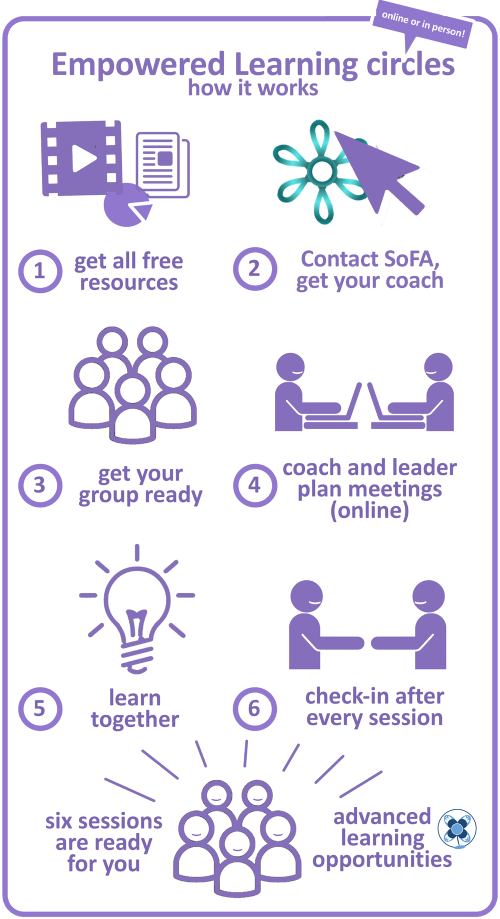 online or in person!

Empowered Learning circles
how it works

1 get all free resources

2 Contact SoFA, get your coach

3 get your group ready

4 coach and leader plan meetings (online)

5 learn together

6 check-in after every session

six sessions are ready for you

advanced learning opportunities